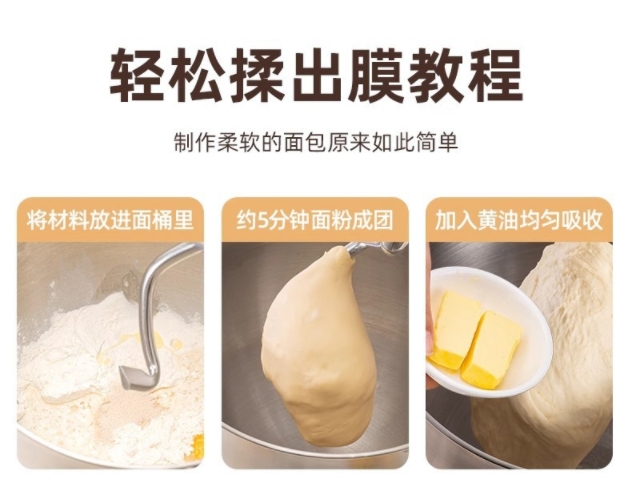 轻松揉出膜教程

制作柔软的面包原来如此简单

将材料放进面桶里

约5分钟面粉成团

加入黄油均匀吸收